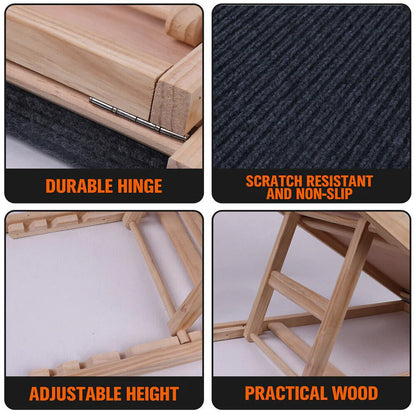 DURABLE HINGE

SCRATCH RESISTANT AND NON-SLIP

ADJUSTABLE HEIGHT

PRACTICAL WOOD