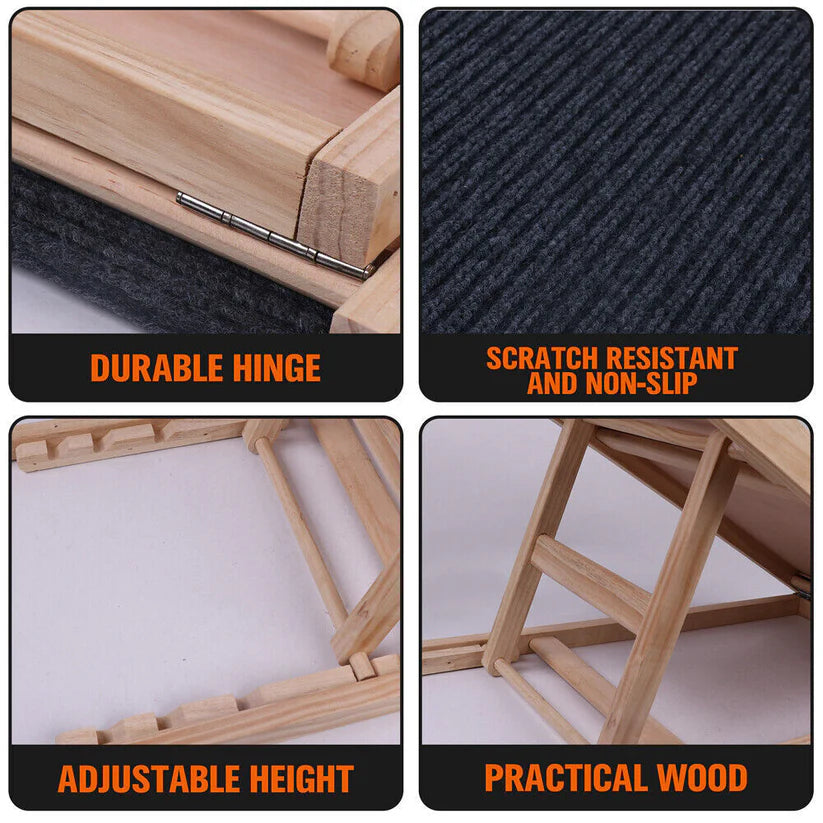 DURABLE HINGE

SCRATCH RESISTANT AND NON-SLIP

ADJUSTABLE HEIGHT

PRACTICAL WOOD